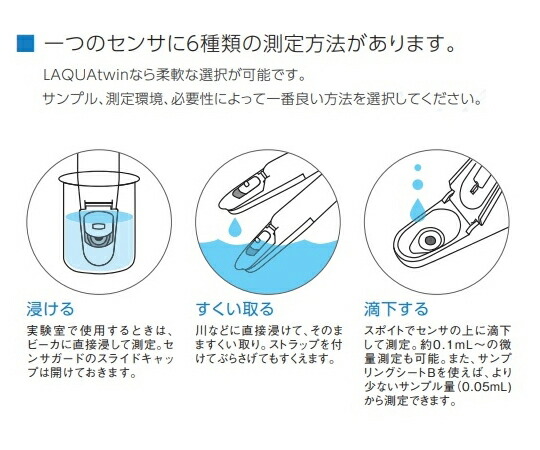 ■ 一つのセンサに6種類の測定方法があります。

LAQUAtwinなら柔軟な選択が可能です。
サンプル、測定環境、必要性によって一番良い方法を選択してください。

浸ける

実験室で使用するときは、ビーカに直接浸して測定。センサガードのスライドキャップは開けておきます。

すくい取る

川などに直接浸けて、そのまますくい取り。ストラップを付けてぶらさげてもすくえます。

滴下する

スポイトでセンサの上に滴下して測定。約0.1mL～の微量測定も可能。また、サンプリングシートBを使えば、より少ないサンプル量（0.05mL）から測定できます。