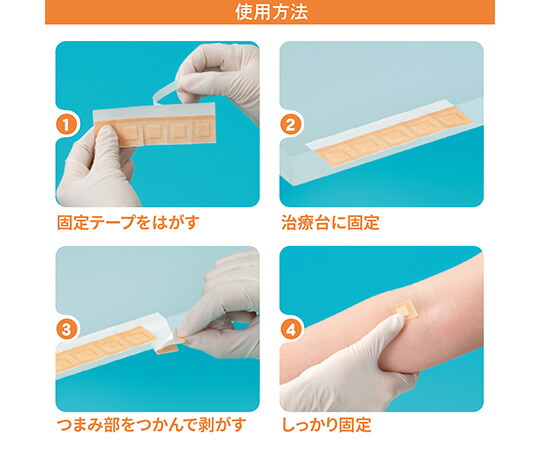 使用方法

1
固定テープをはがす

2
治療台に固定

3
つまみ部をつかんで剥がす

4
しっかり固定